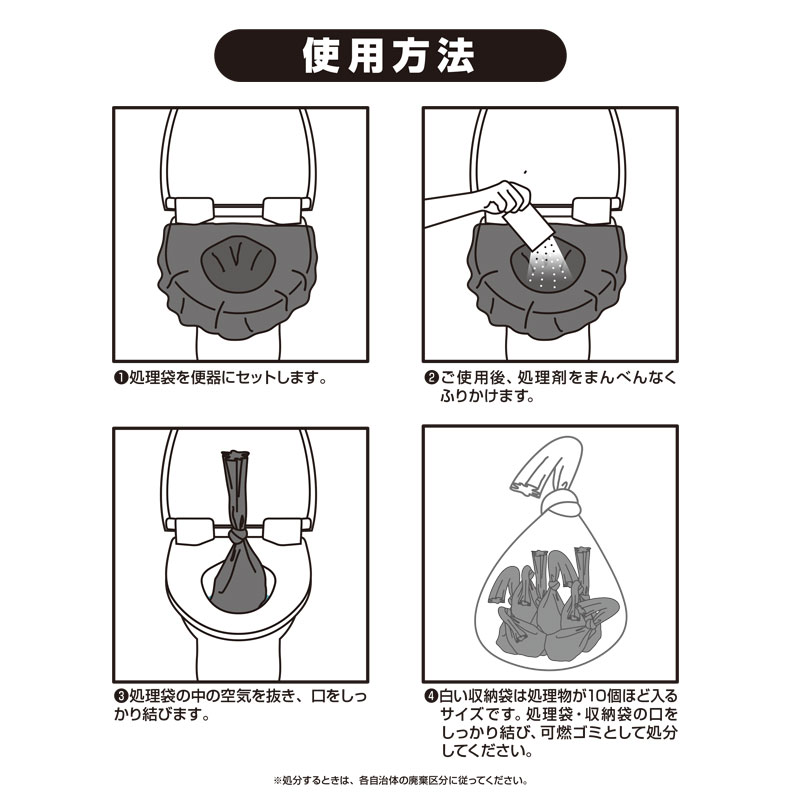 使用方法

❶処理袋を便器にセットします。

❷ご使用後、処理剤をまんべんなくふりかけます。

❸処理袋の中の空気を抜き、口をしっかり結びます。

❹白い収納袋は処理物が10個ほど入るサイズです。処理袋・収納袋の口をしっかり結び、可燃ゴミとして処分してください。

※処分するときは、各自治体の廃棄区分に従ってください。